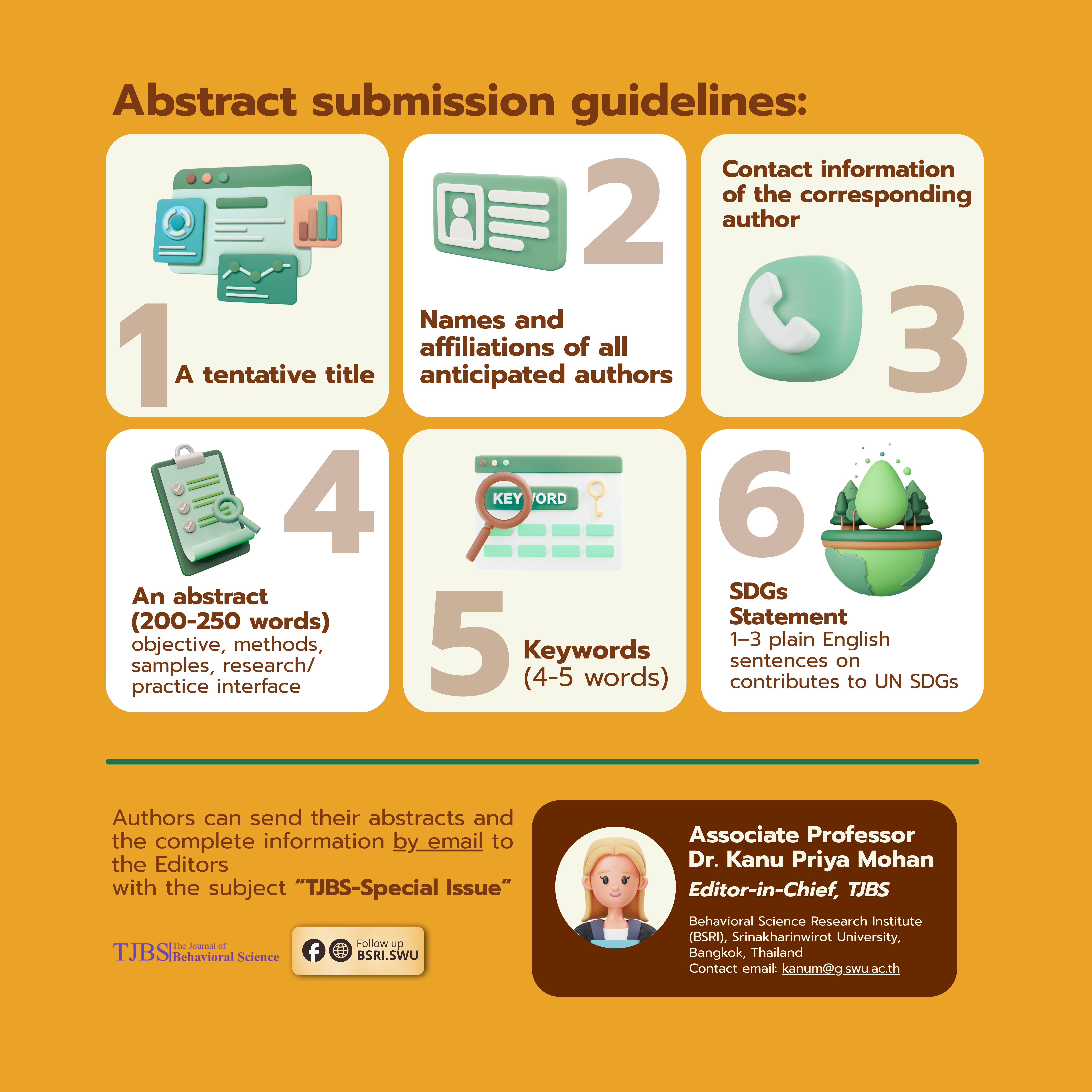 Abstract submission guidelines:

1 A tentative title

2 Names and affiliations of all anticipated authors

Contact information of the corresponding author 3

4 An abstract (200-250 words) objective, methods, samples, research/ practice interface

KEYWORD

5 Keywords (4-5 words)

6 SDGs Statement 1–3 plain English sentences on contributes to UN SDGs

Authors can send their abstracts and the complete information by email to the Editors with the subject "TJBS-Special Issue"

TJBS The Journal of Behavioral Science

Follow up BSRI.SWU

Associate Professor Dr. Kanu Priya Mohan
Editor-in-Chief, TJBS
Behavioral Science Research Institute (BSRI), Srinakharinwirot University, Bangkok, Thailand
Contact email: kanum@g.swu.ac.th